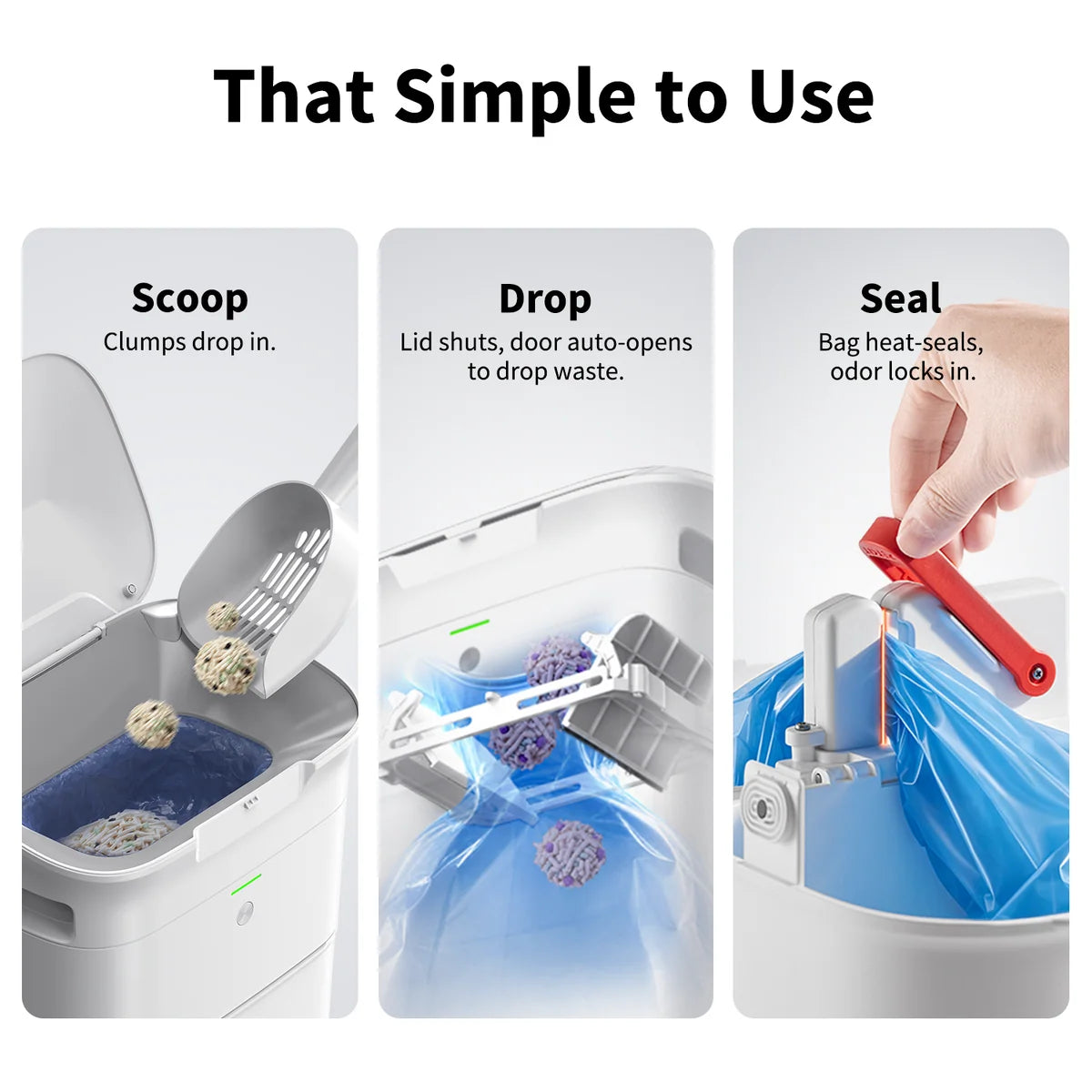 That Simple to Use

Scoop
Clumps drop in.

Drop
Lid shuts, door auto-opens to drop waste.

Seal
Bag heat-seals, odor locks in.